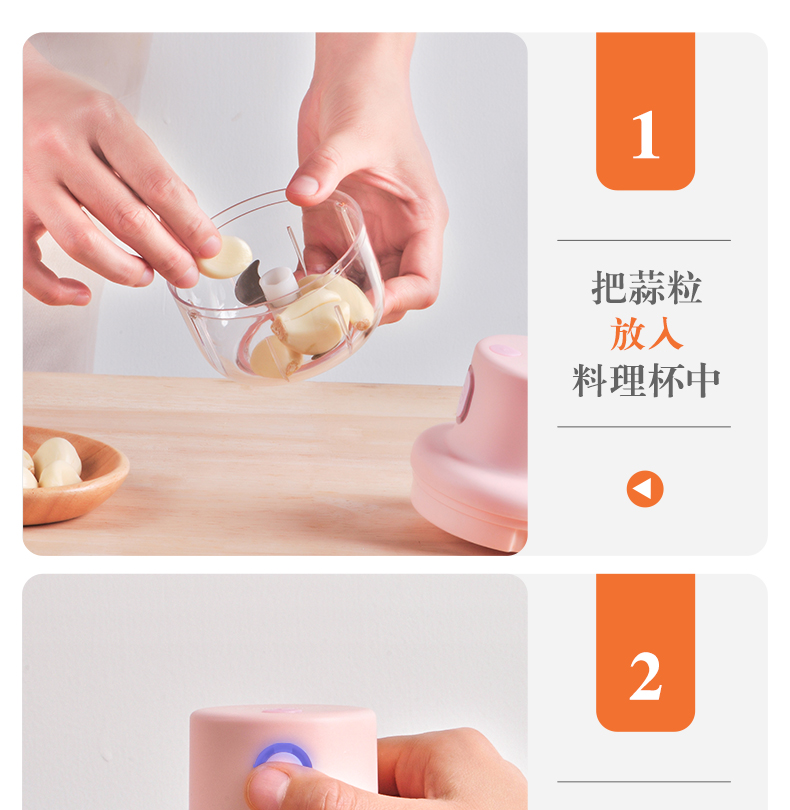 1

把蒜粒
放入
料理杯中

2