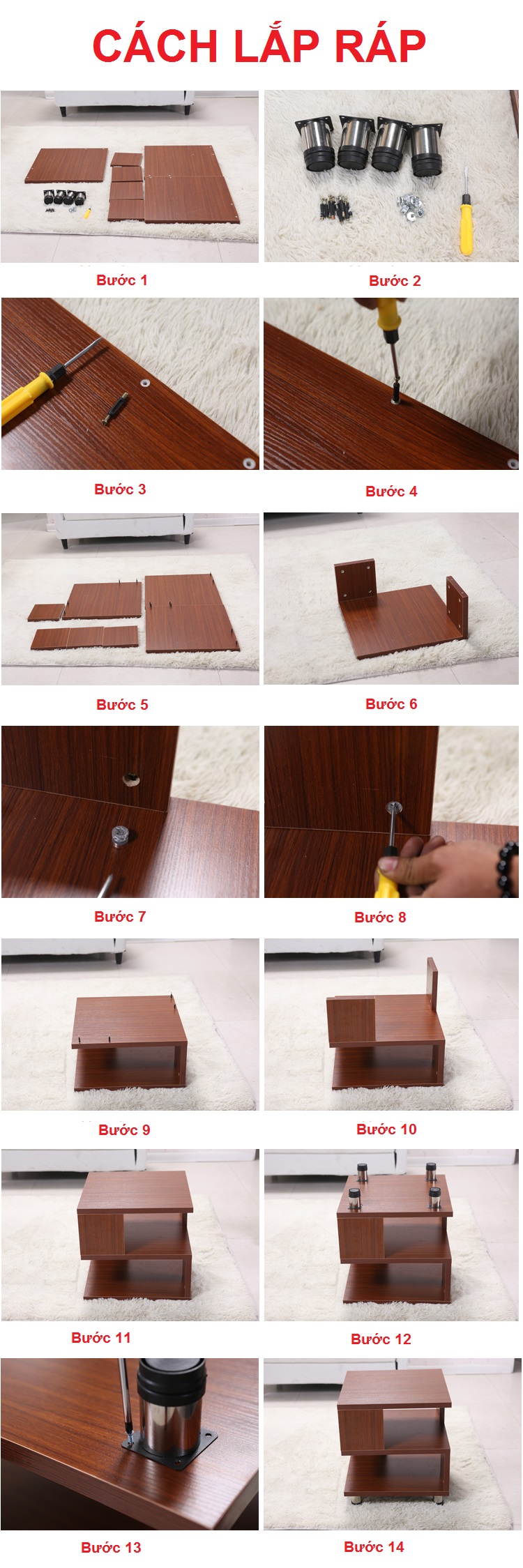 CÁCH LẮP RÁP

Bước 1

Bước 2

Bước 3

Bước 4

Bước 5

Bước 6

Bước 7

Bước 8

Bước 9

Bước 10

Bước 11

Bước 12

Bước 13

Bước 14